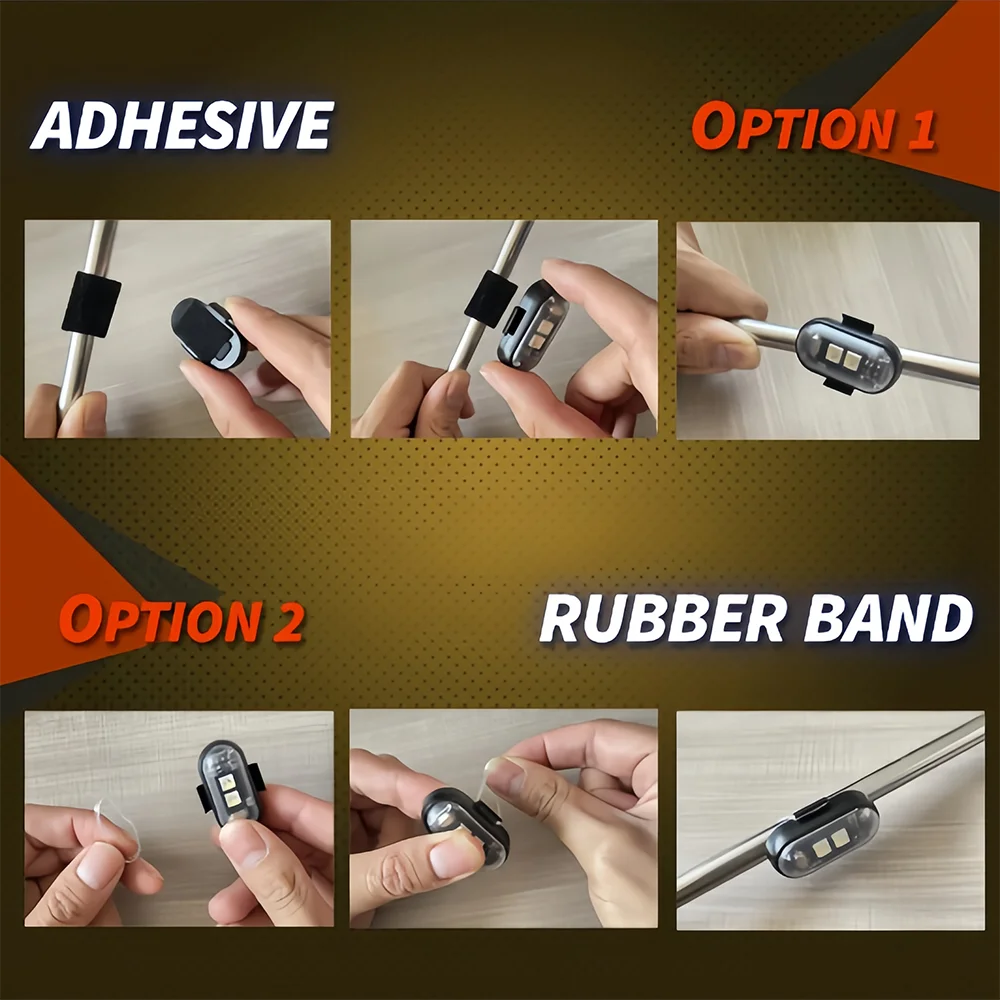 ADHESIVE

OPTION 1

OPTION 2

RUBBER BAND